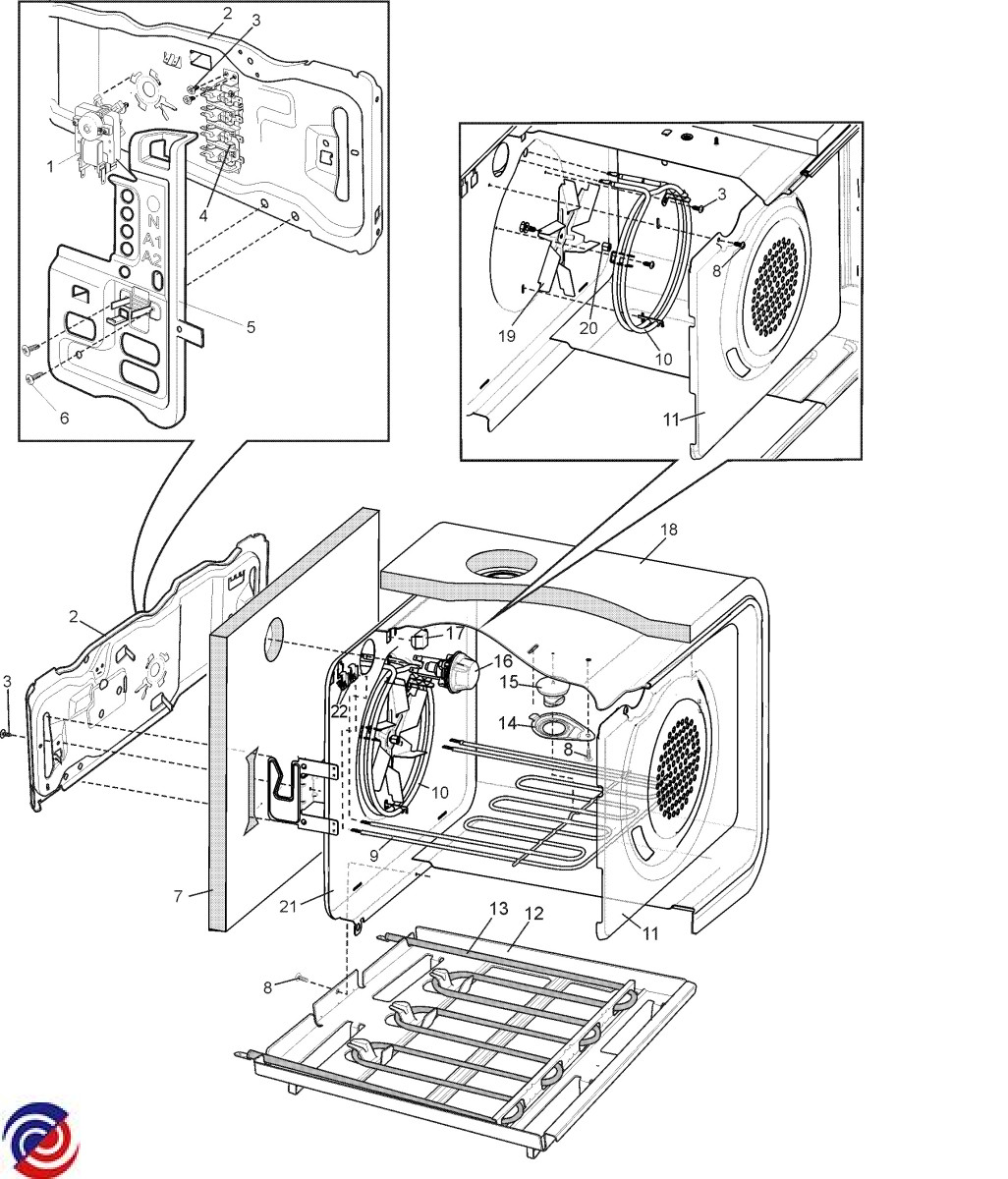 2
3
1
4
N
A1
A2
5
6
3
8
19
20
10
11
18
2
3
17
16
15
22
14
8
10
9
7
21
11
13
12
8